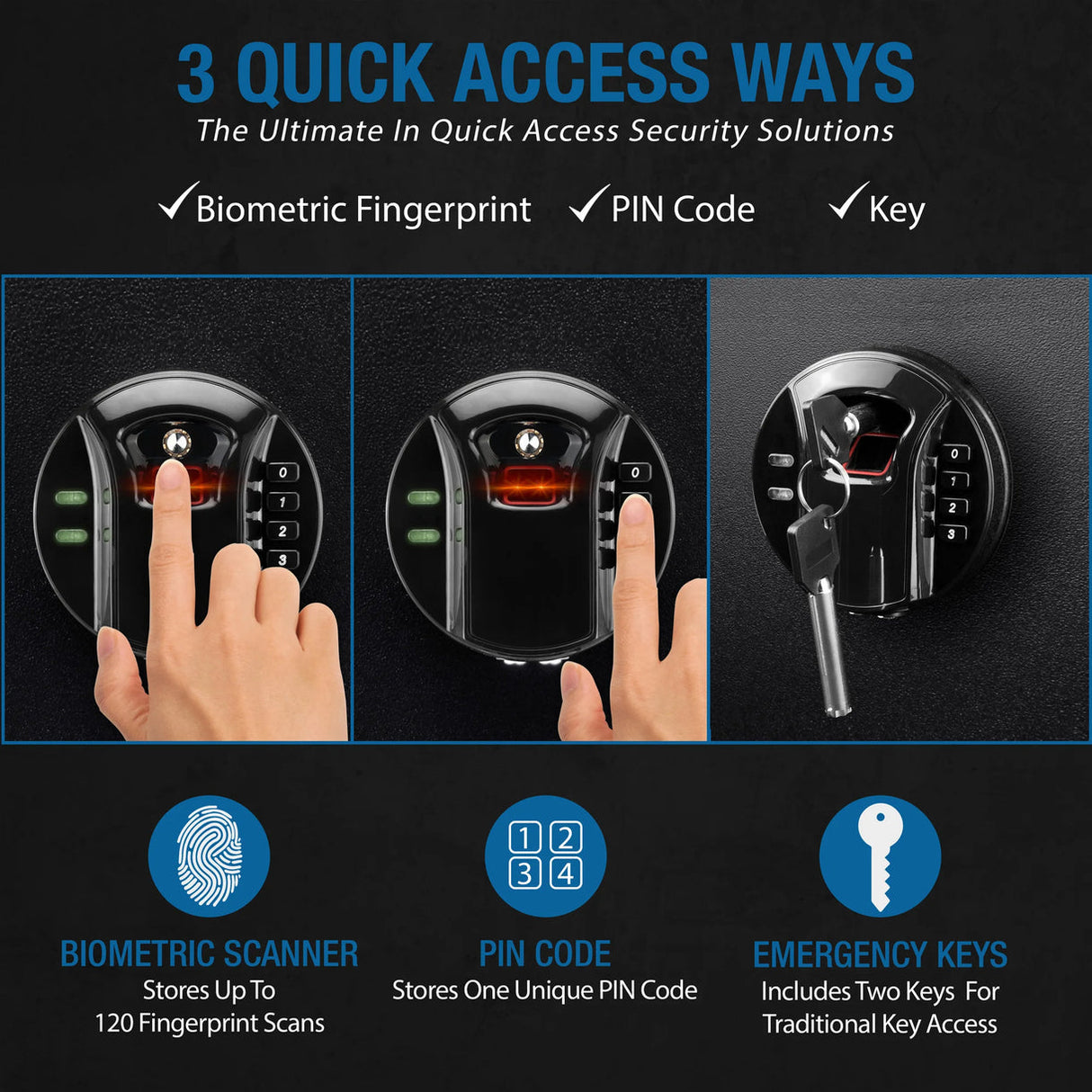 3 QUICK ACCESS WAYS
The Ultimate In Quick Access Security Solutions

✓Biometric Fingerprint ✓PIN Code ✓Key

0
1
2
3

0

0
1
2
3

1 2
3 4

BIOMETRIC SCANNER
Stores Up To
120 Fingerprint Scans

PIN CODE
Stores One Unique PIN Code

EMERGENCY KEYS
Includes Two Keys For
Traditional Key Access